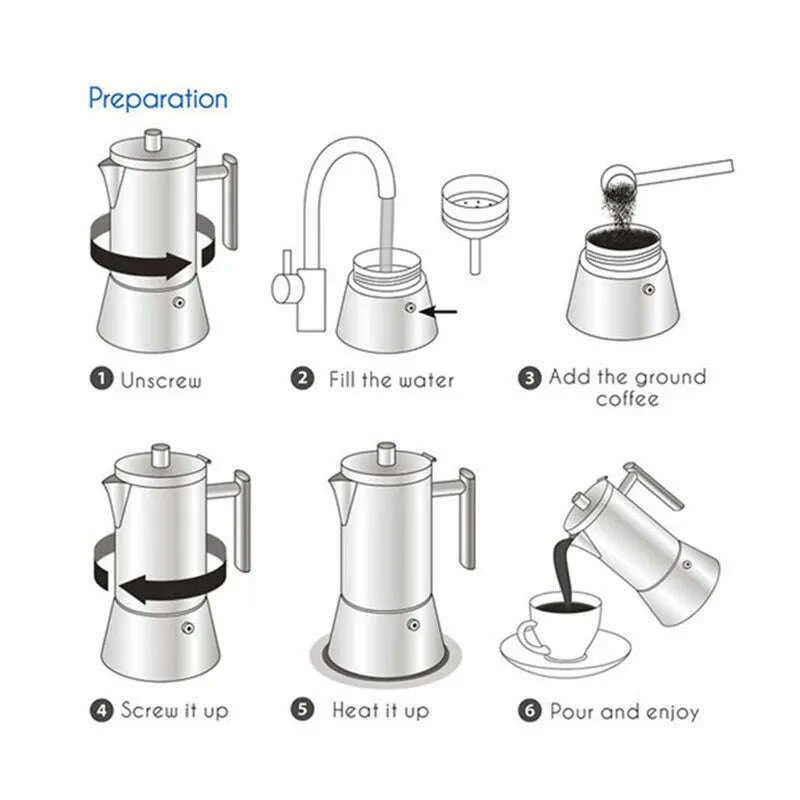 Preparation

1 Unscrew

2 Fill the water

3 Add the ground coffee

4 Screw it up

5 Heat it up

6 Pour and enjoy