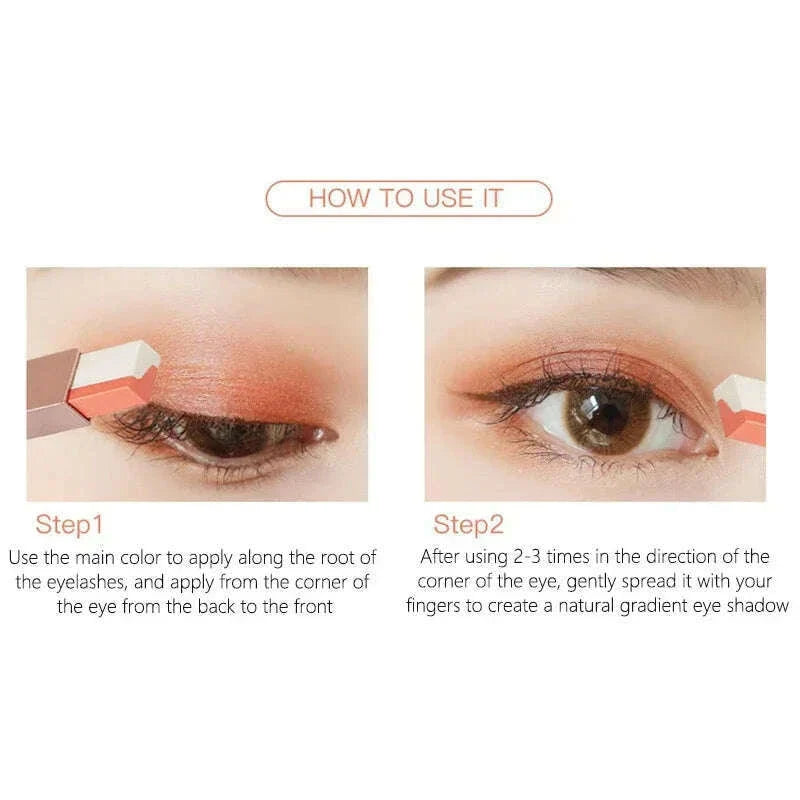 HOW TO USE IT

Step1

Use the main color to apply along the root of the eyelashes, and apply from the corner of the eye from the back to the front

Step2

After using 2-3 times in the direction of the corner of the eye, gently spread it with your fingers to create a natural gradient eye shadow