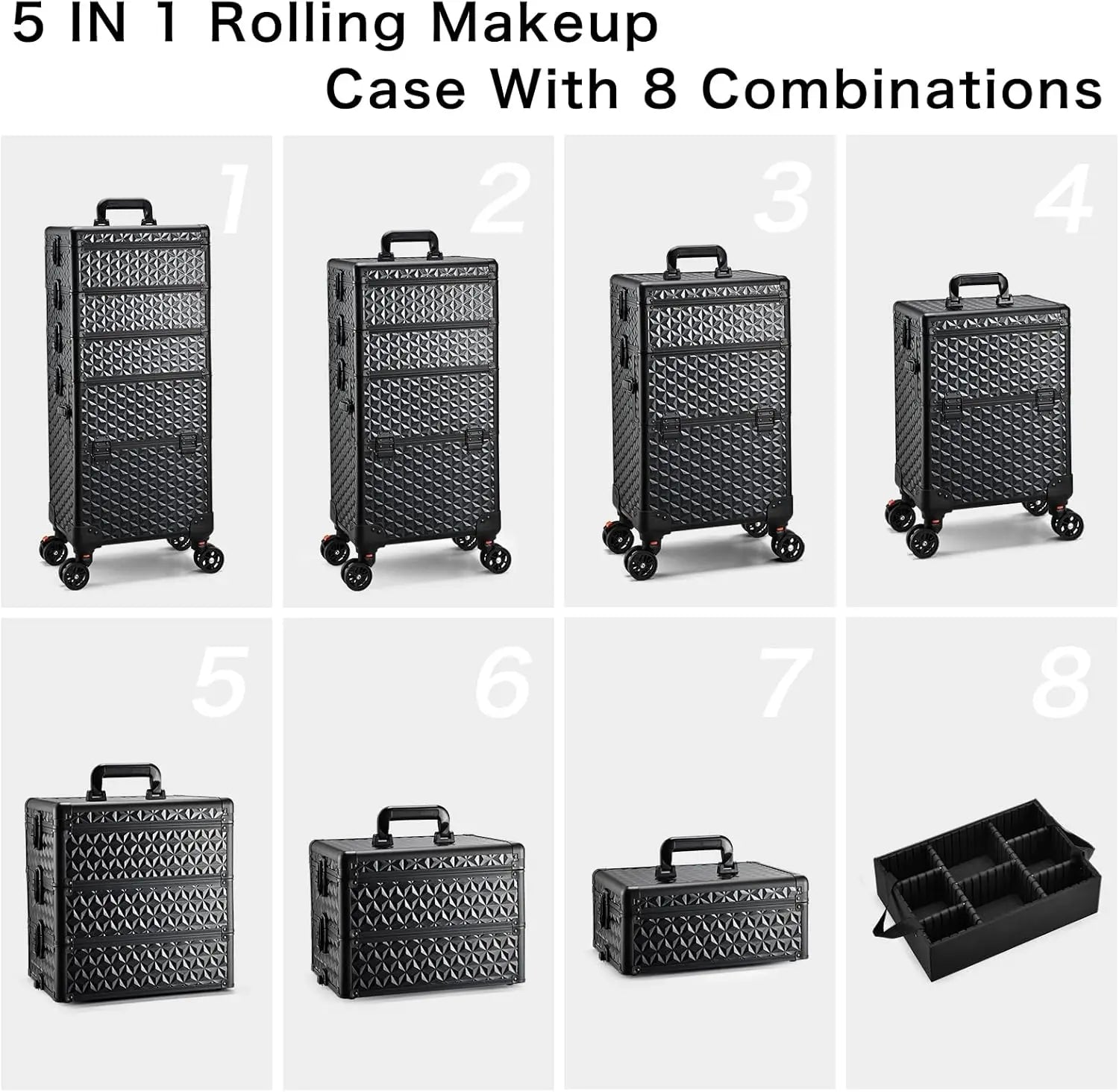 5 IN 1 Rolling Makeup Case With 8 Combinations

1

2

3

4

5

6

7

8