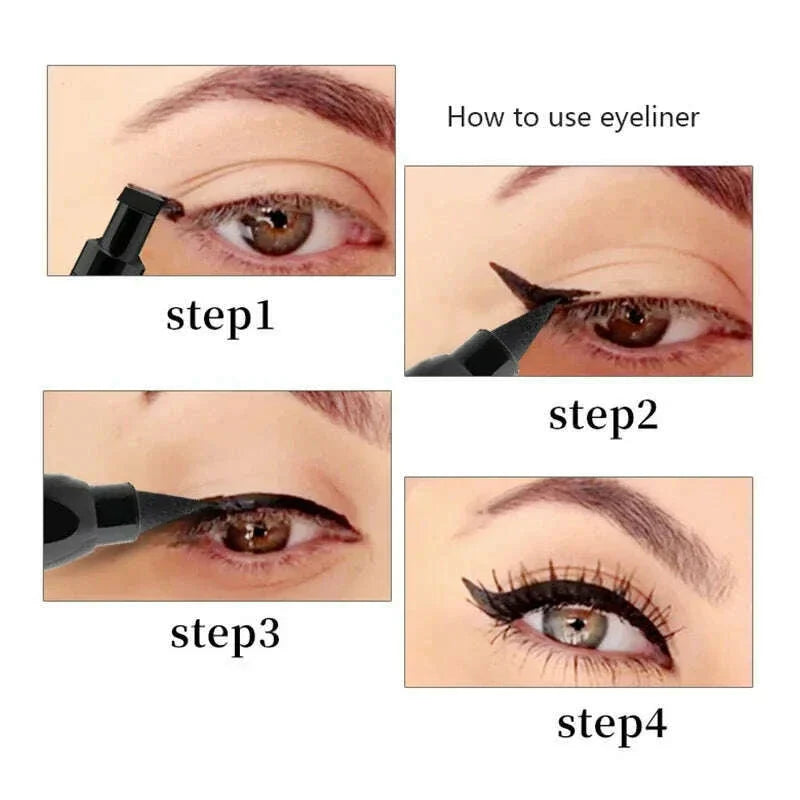 How to use eyeliner

step1

step2

step3

step4