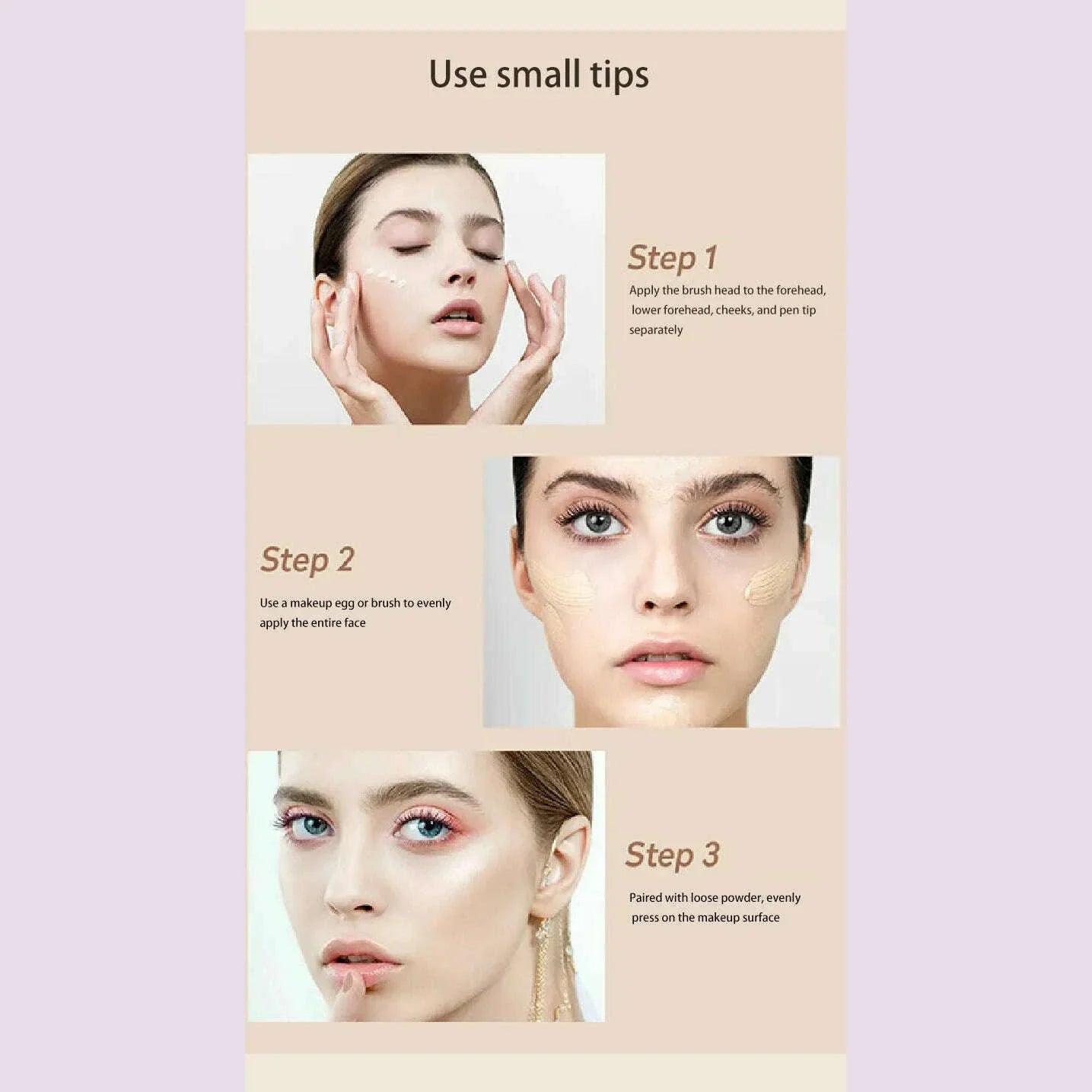 Use small tips

Step 1
Apply the brush head to the forehead, lower forehead, cheeks, and pen tip separately

Step 2
Use a makeup egg or brush to evenly apply the entire face

Step 3
Paired with loose powder, evenly press on the makeup surface