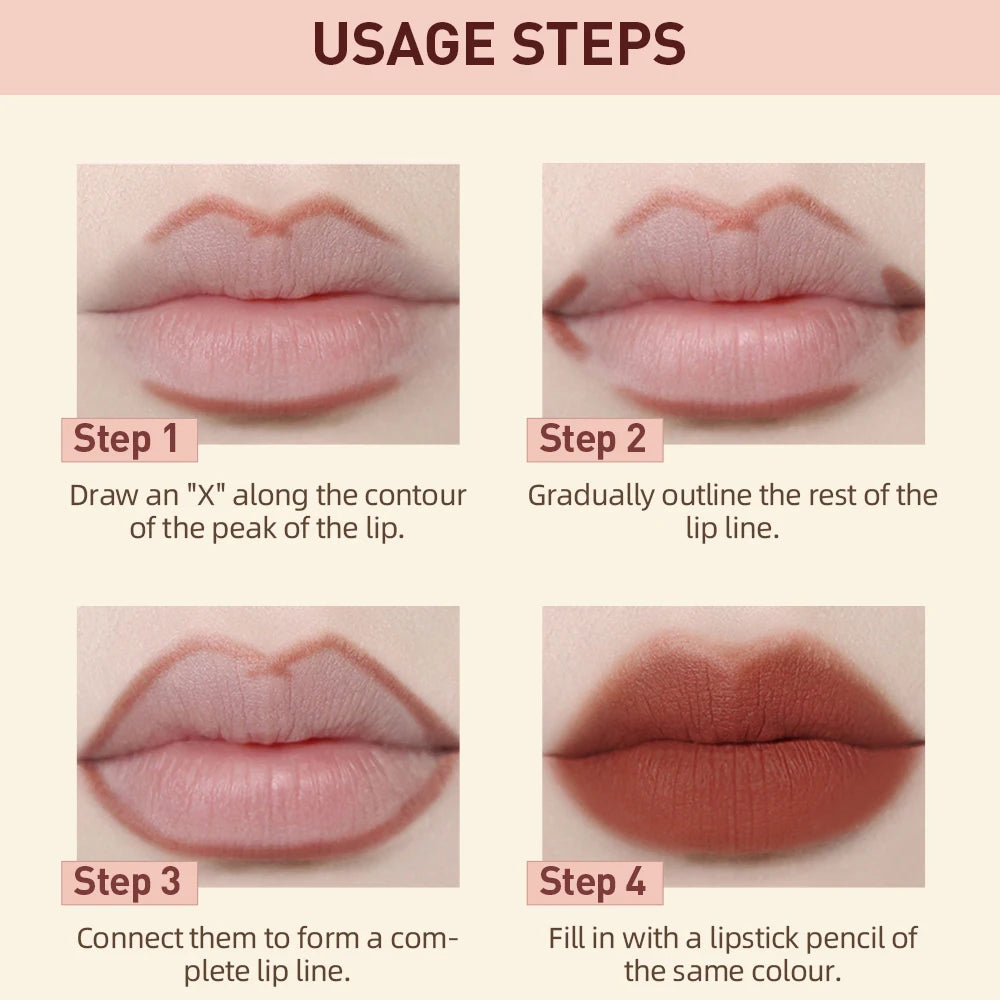 USAGE STEPS

Step 1

Draw an "X" along the contour of the peak of the lip.

Step 2

Gradually outline the rest of the lip line.

Step 3

Connect them to form a complete lip line.

Step 4

Fill in with a lipstick pencil of the same colour.