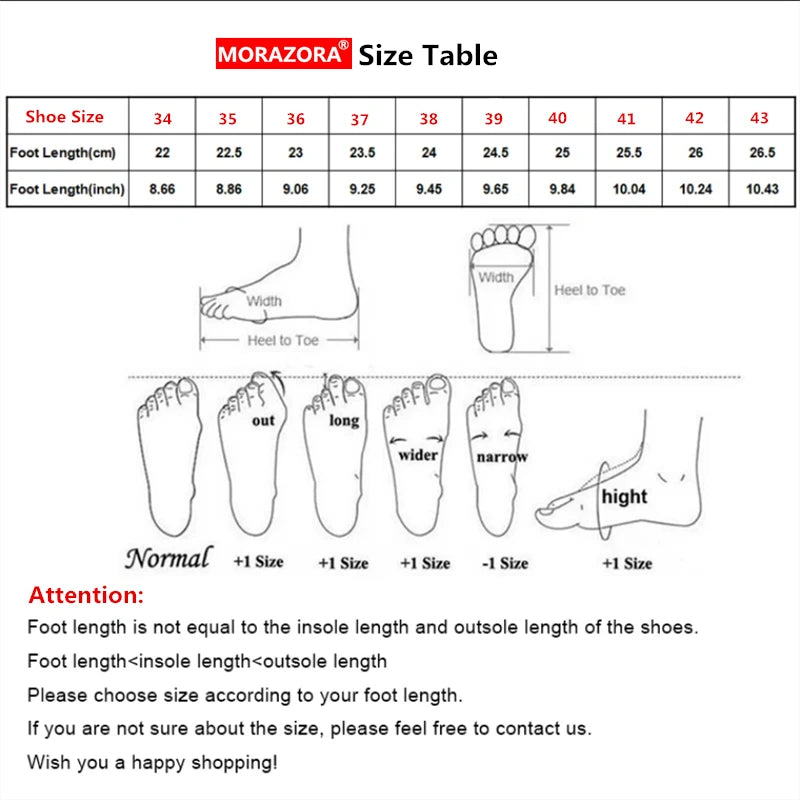 MORAZORA® Size Table

| Shoe Size | 34 | 35 | 36 | 37 | 38 | 39 | 40 | 41 | 42 | 43 |
|---|---|---|---|---|---|---|---|---|---|---|
| Foot Length(cm) | 22 | 22.5 | 23 | 23.5 | 24 | 24.5 | 25 | 25.5 | 26 | 26.5 |
| Foot Length(inch) | 8.66 | 8.86 | 9.06 | 9.25 | 9.45 | 9.65 | 9.84 | 10.04 | 10.24 | 10.43 |

Width
Heel to Toe
Width
Heel to Toe

out
long
wider
narrow
hight

Normal +1 Size +1 Size +1 Size -1 Size +1 Size

Attention:
Foot length is not equal to the insole length and outsole length of the shoes.
Foot length<insole length<outsole length
Please choose size according to your foot length.
If you are not sure about the size, please feel free to contact us.
Wish you a happy shopping!