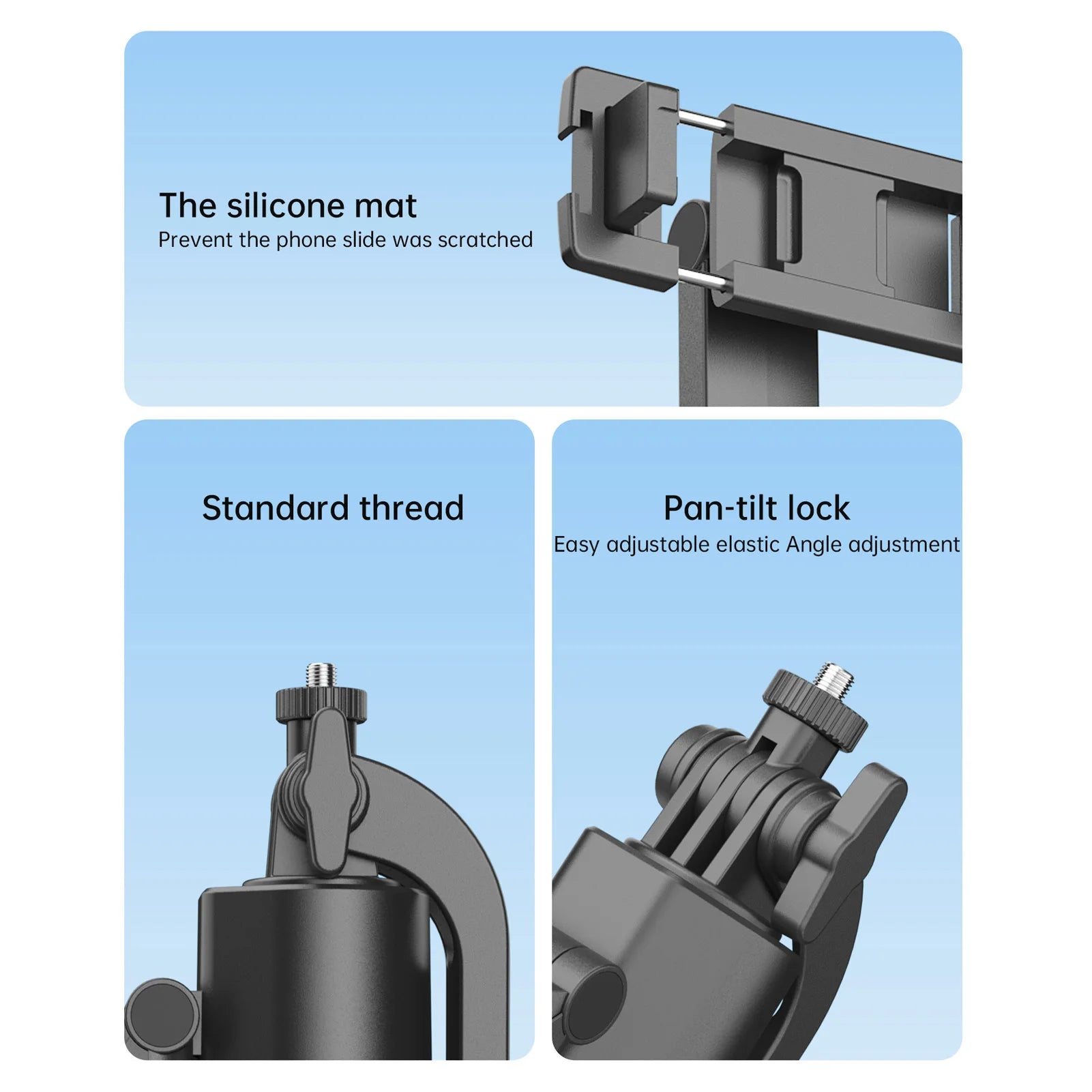 The silicone mat
Prevent the phone slide was scratched

Standard thread

Pan-tilt lock
Easy adjustable elastic Angle adjustment