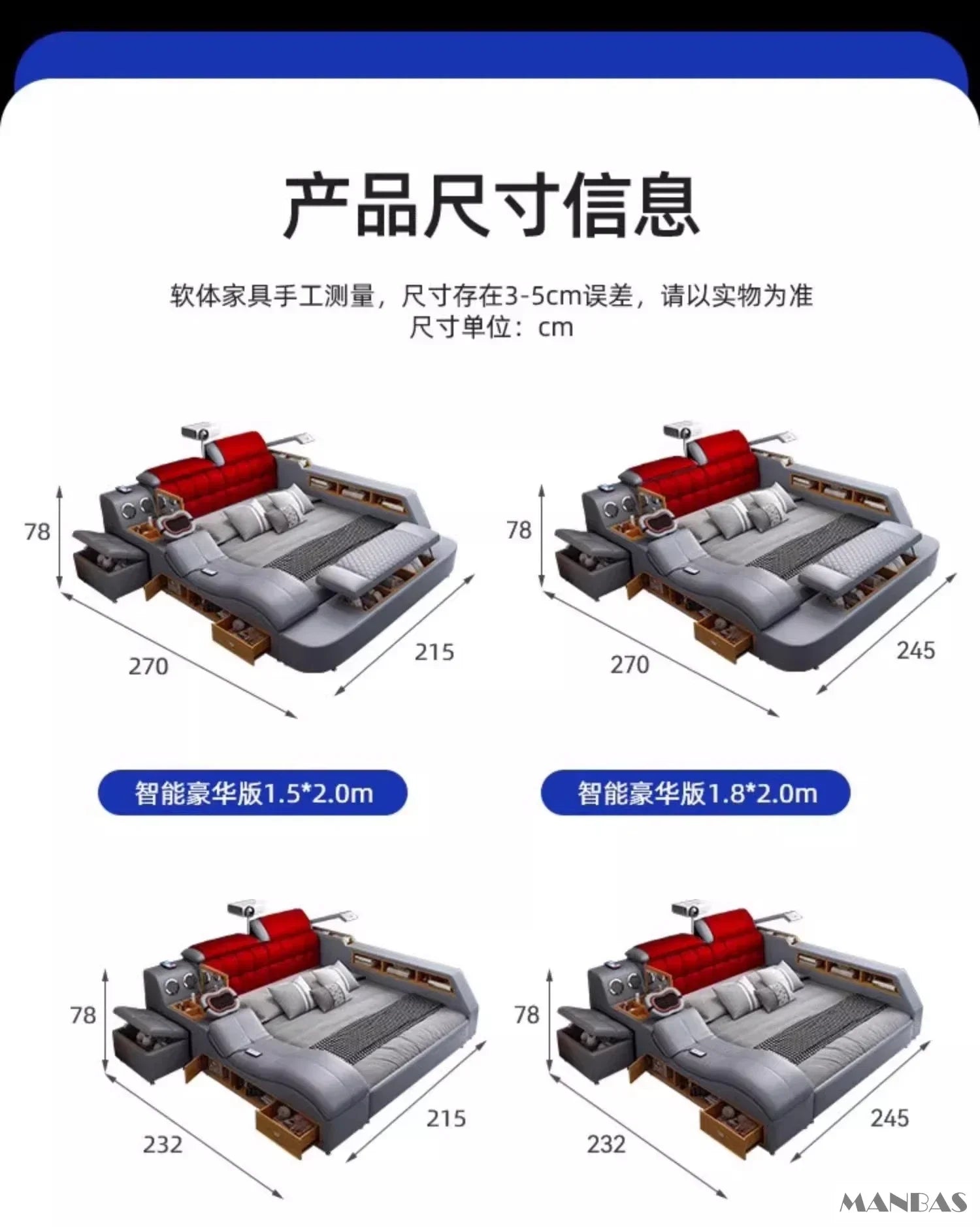 产品尺寸信息

软体家具手工测量，尺寸存在3-5cm误差，请以实物为准
尺寸单位：cm

78

270

215

78

270

245

智能豪华版1.5*2.0m

智能豪华版1.8*2.0m

78

232

215

78

232

245

MANBAS