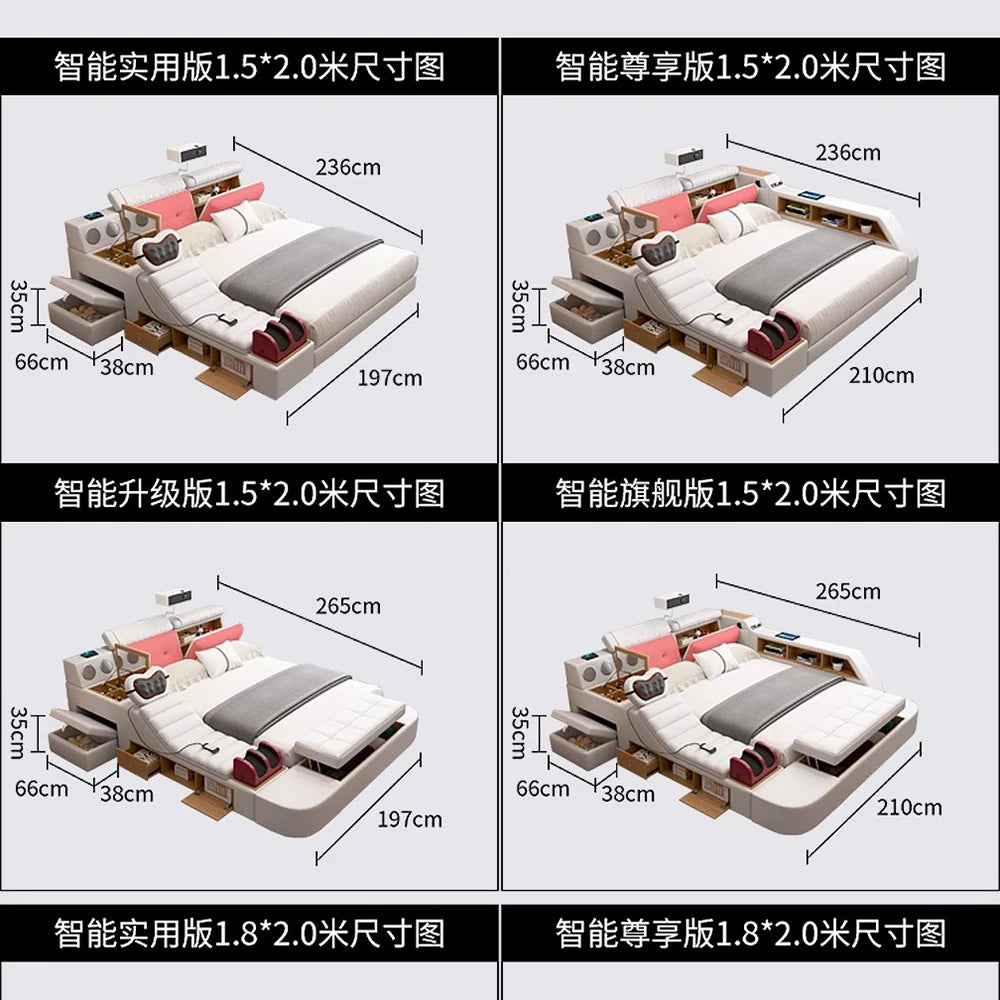 智能实用版1.5*2.0米尺寸图

236cm
35cm
66cm
38cm
197cm

智能尊享版1.5*2.0米尺寸图

236cm
35cm
66cm
38cm
210cm

智能升级版1.5*2.0米尺寸图

265cm
35cm
66cm
38cm
197cm

智能旗舰版1.5*2.0米尺寸图

265cm
35cm
66cm
38cm
210cm

智能实用版1.8*2.0米尺寸图

智能尊享版1.8*2.0米尺寸图