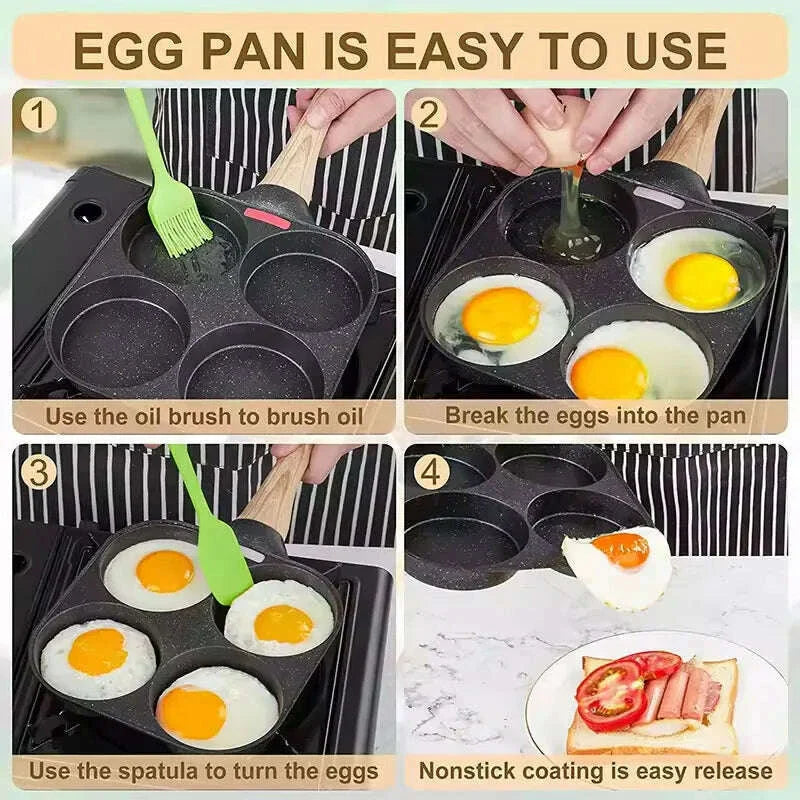 EGG PAN IS EASY TO USE

1
Use the oil brush to brush oil

2
Break the eggs into the pan

3
Use the spatula to turn the eggs

4
Nonstick coating is easy release