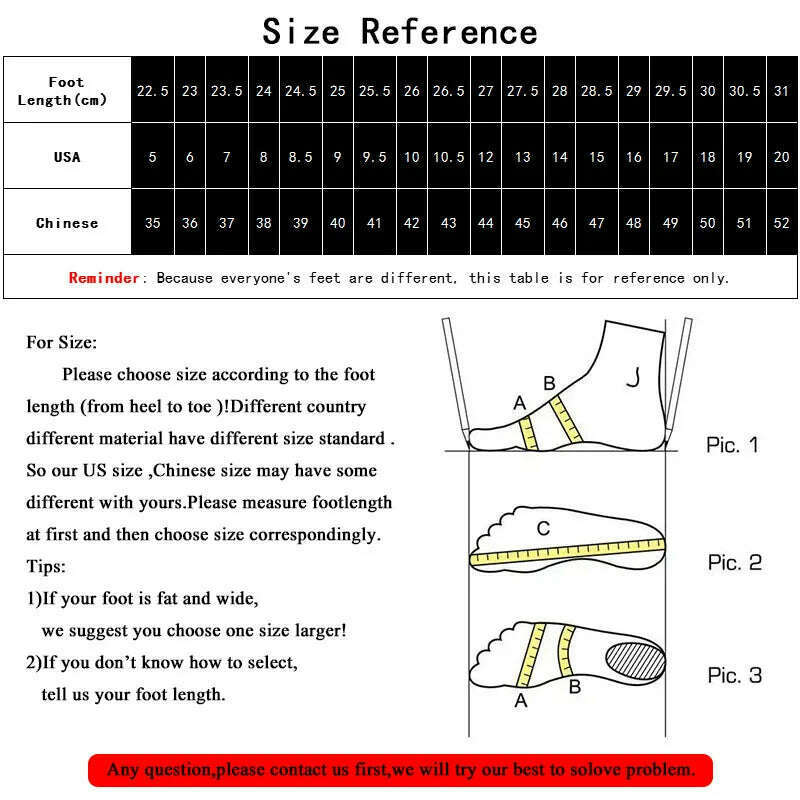 Size Reference

| Foot Length(cm) | 22.5 | 23 | 23.5 | 24 | 24.5 | 25 | 25.5 | 26 | 26.5 | 27 | 27.5 | 28 | 28.5 | 29 | 29.5 | 30 | 30.5 | 31 |
|---|---|---|---|---|---|---|---|---|---|---|---|---|---|---|---|---|---|---|
| USA | 5 | 6 | 7 | 8 | 8.5 | 9 | 9.5 | 10 | 10.5 | 12 | 13 | 14 | 15 | 16 | 17 | 18 | 19 | 20 |
| Chinese | 35 | 36 | 37 | 38 | 39 | 40 | 41 | 42 | 43 | 44 | 45 | 46 | 47 | 48 | 49 | 50 | 51 | 52 |

Reminder: Because everyone's feet are different, this table is for reference only.

For Size:

Please choose size according to the foot length (from heel to toe )!Different country different material have different size standard . So our US size ,Chinese size may have some different with yours.Please measure footlength at first and then choose size correspondingly.

Tips:

1)If your foot is fat and wide, we suggest you choose one size larger!

2)If you don't know how to select, tell us your foot length.

A B Pic. 1

C Pic. 2

A B Pic. 3

Any question,please contact us first,we will try our best to solove problem.