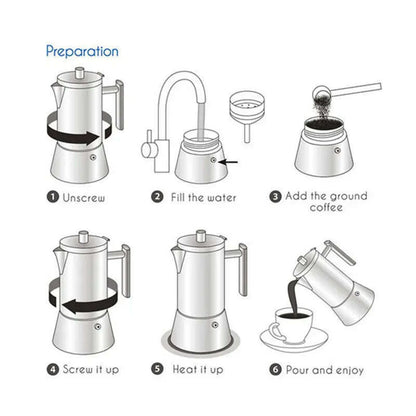 Preparation

1 Unscrew

2 Fill the water

3 Add the ground coffee

4 Screw it up

5 Heat it up

6 Pour and enjoy