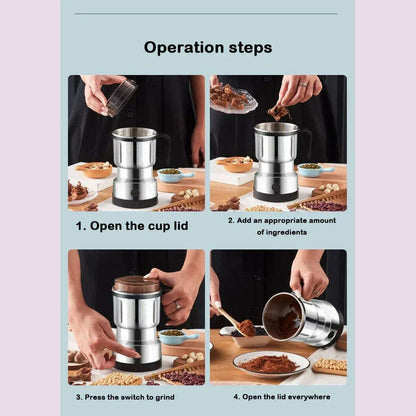 Operation steps

1. Open the cup lid

2. Add an appropriate amount of ingredients

3. Press the switch to grind

4. Open the lid everywhere