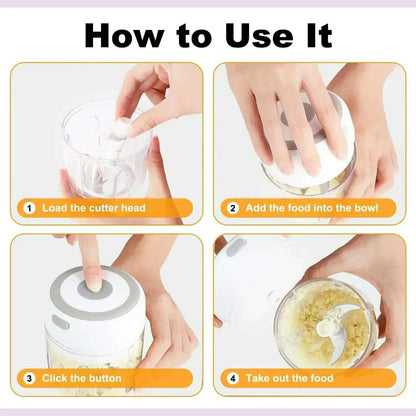 How to Use It

1 Load the cutter head

2 Add the food into the bowl

3 Click the button

4 Take out the food