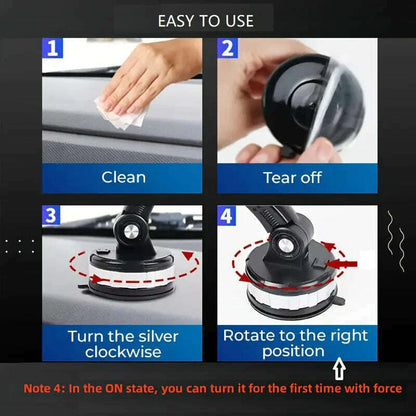 EASY TO USE

1

Clean

2

Tear off

3

Turn the silver clockwise

4

Rotate to the right position

Note 4: In the ON state, you can turn it for the first time with force