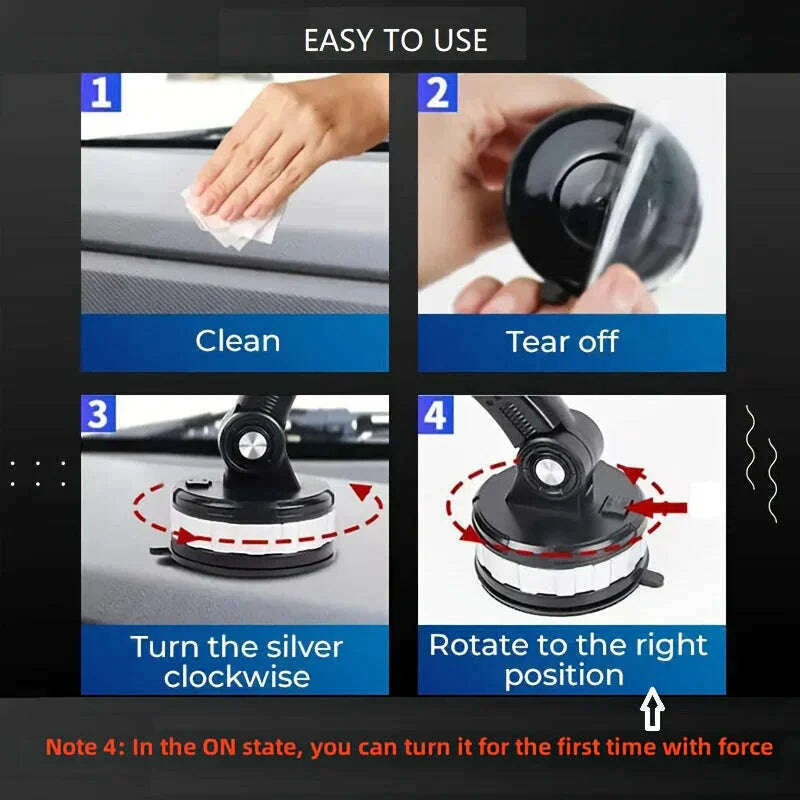 EASY TO USE

1

Clean

2

Tear off

3

Turn the silver clockwise

4

Rotate to the right position

Note 4: In the ON state, you can turn it for the first time with force