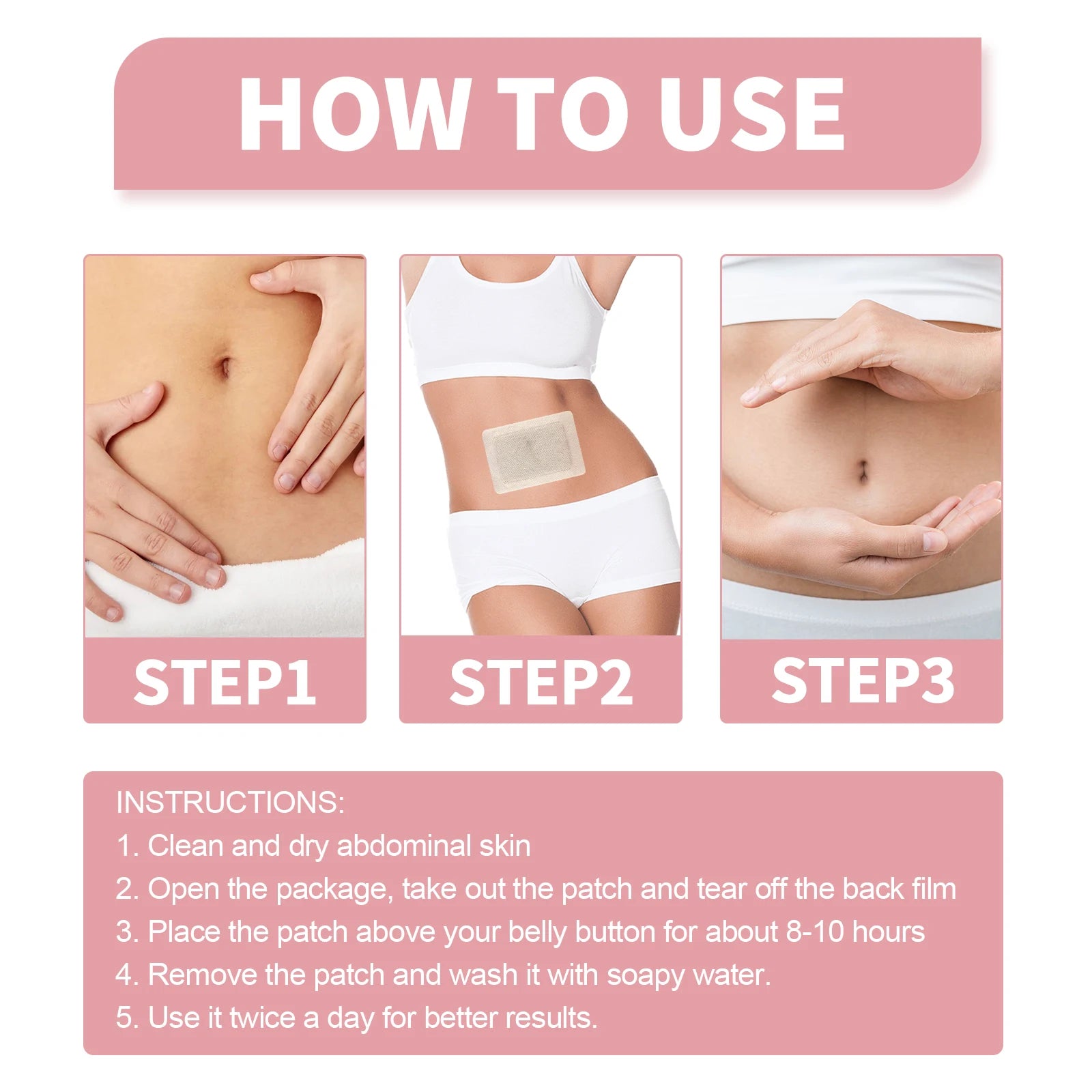 HOW TO USE

STEP1

STEP2

STEP3

INSTRUCTIONS:
1. Clean and dry abdominal skin
2. Open the package, take out the patch and tear off the back film
3. Place the patch above your belly button for about 8-10 hours
4. Remove the patch and wash it with soapy water.
5. Use it twice a day for better results.