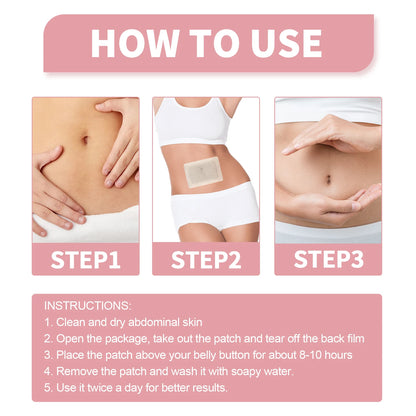 HOW TO USE

STEP1

STEP2

STEP3

INSTRUCTIONS:
1. Clean and dry abdominal skin
2. Open the package, take out the patch and tear off the back film
3. Place the patch above your belly button for about 8-10 hours
4. Remove the patch and wash it with soapy water.
5. Use it twice a day for better results.