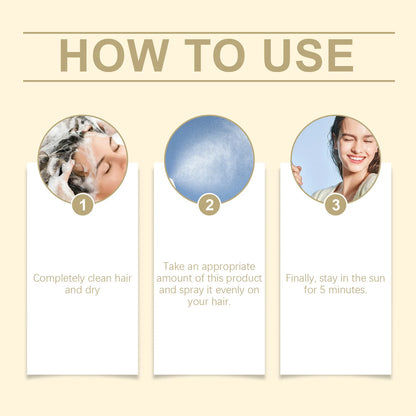 HOW TO USE

1

Completely clean hair and dry

2

Take an appropriate amount of this product and spray it evenly on your hair.

3

Finally, stay in the sun for 5 minutes.