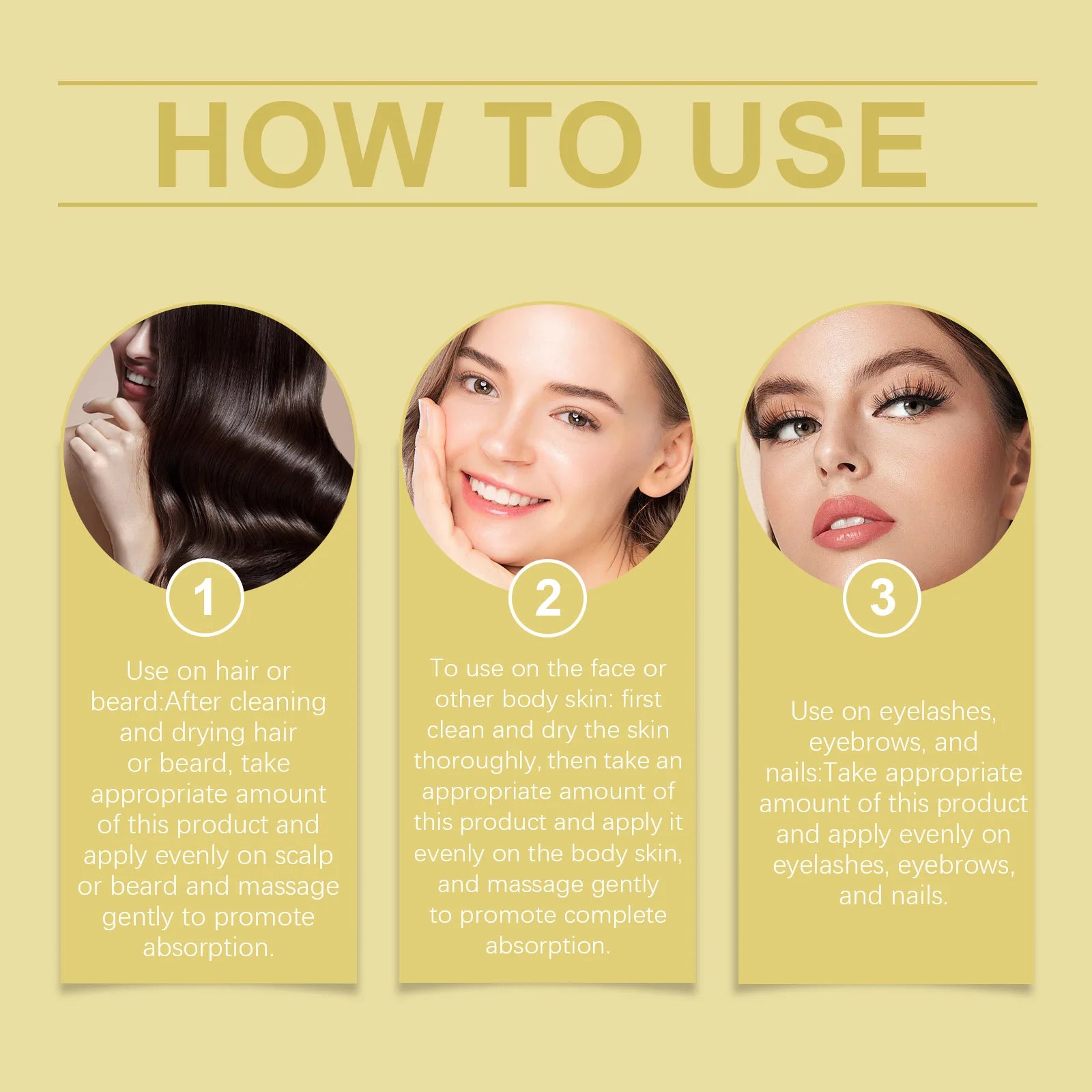 HOW TO USE

1

Use on hair or beard:After cleaning and drying hair or beard, take appropriate amount of this product and apply evenly on scalp or beard and massage gently to promote absorption.

2

To use on the face or other body skin: first clean and dry the skin thoroughly, then take an appropriate amount of this product and apply it evenly on the body skin, and massage gently to promote complete absorption.

3

Use on eyelashes, eyebrows, and nails:Take appropriate amount of this product and apply evenly on eyelashes, eyebrows, and nails.