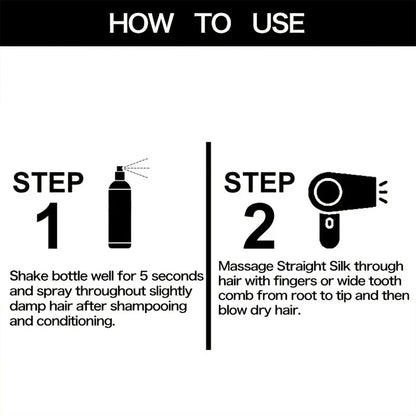 HOW TO USE

STEP 1

Shake bottle well for 5 seconds and spray throughout slightly damp hair after shampooing and conditioning.

STEP 2

Massage Straight Silk through hair with fingers or wide tooth comb from root to tip and then blow dry hair.