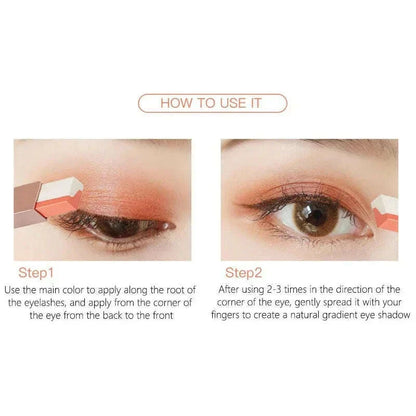 HOW TO USE IT

Step1
Use the main color to apply along the root of the eyelashes, and apply from the corner of the eye from the back to the front

Step2
After using 2-3 times in the direction of the corner of the eye, gently spread it with your fingers to create a natural gradient eye shadow