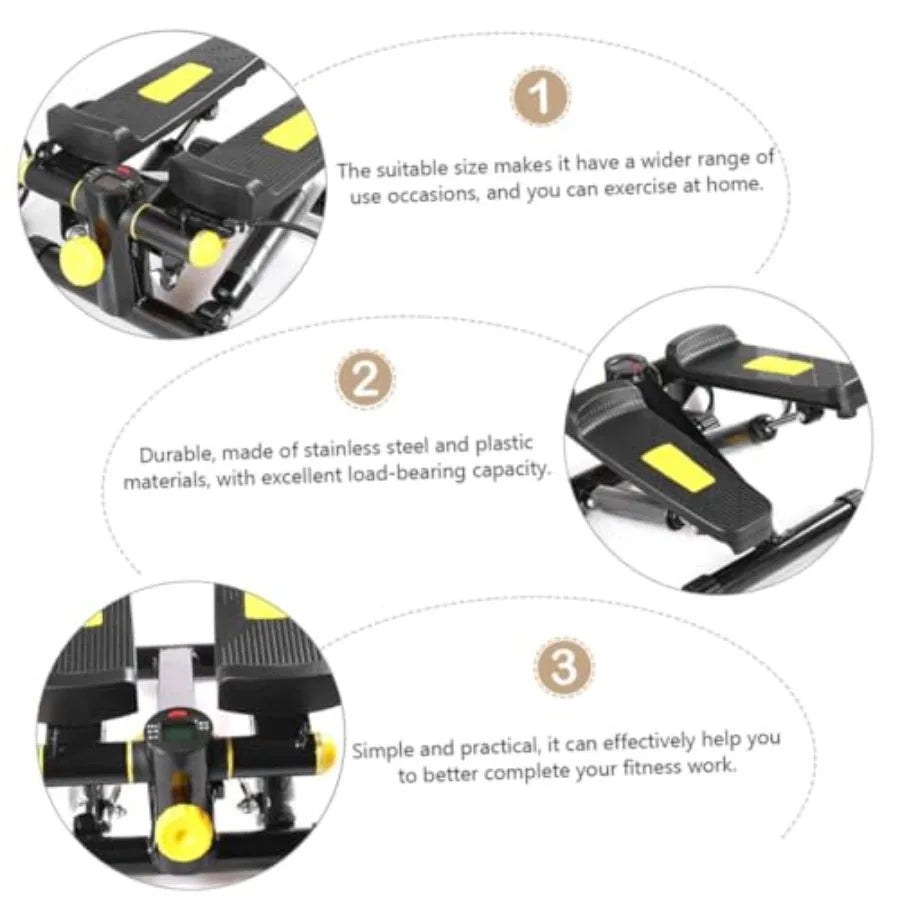 1

The suitable size makes it have a wider range of use occasions, and you can exercise at home.

2

Durable, made of stainless steel and plastic materials, with excellent load-bearing capacity.

3

Simple and practical, it can effectively help you to better complete your fitness work.