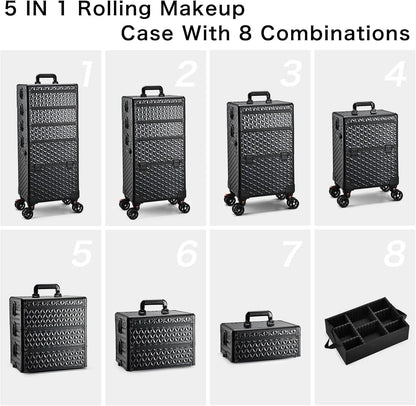 5 IN 1 Rolling Makeup
Case With 8 Combinations

1

2

3

4

5

6

7

8