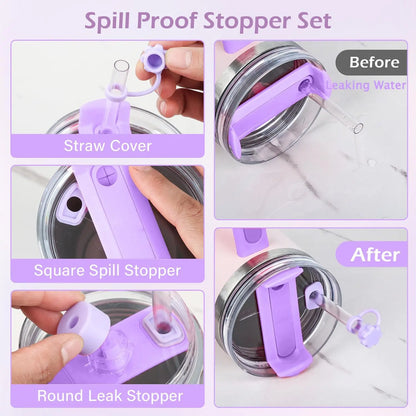 Spill Proof Stopper Set

Straw Cover

Square Spill Stopper

Round Leak Stopper

Before

Leaking Water

After