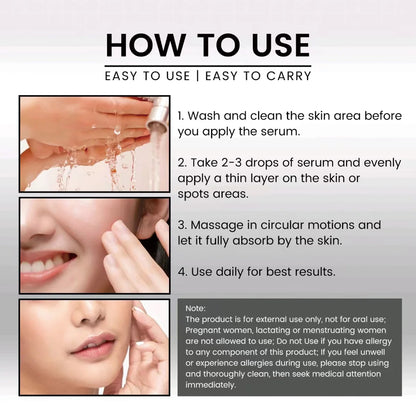 HOW TO USE

EASY TO USE | EASY TO CARRY

1. Wash and clean the skin area before you apply the serum.

2. Take 2-3 drops of serum and evenly apply a thin layer on the skin or spots areas.

3. Massage in circular motions and let it fully absorb by the skin.

4. Use daily for best results.

Note:
The product is for external use only, not for oral use; Pregnant women, lactating or menstruating women are not allowed to use; Do not Use if you have allergy to any component of this product; If you feel unwell or experience allergies during use, please stop using and thoroughly clean, then seek medical attention immediately.