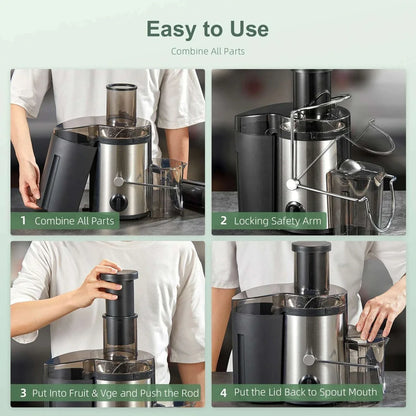 Easy to Use

Combine All Parts

1 Combine All Parts

2 Locking Safety Arm

3 Put Into Fruit & Vge and Push the Rod

4 Put the Lid Back to Spout Mouth