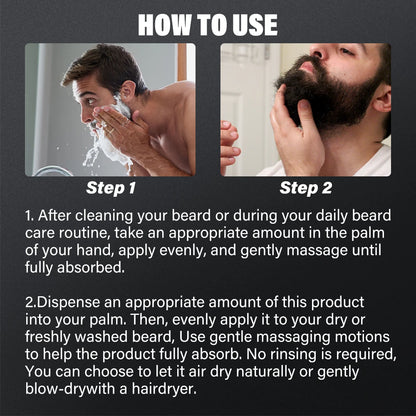 HOW TO USE

Step 1

Step 2

1. After cleaning your beard or during your daily beard care routine, take an appropriate amount in the palm of your hand, apply evenly, and gently massage until fully absorbed.

2.Dispense an appropriate amount of this product into your palm. Then, evenly apply it to your dry or freshly washed beard, Use gentle massaging motions to help the product fully absorb. No rinsing is required, You can choose to let it air dry naturally or gently blow-drywith a hairdryer.