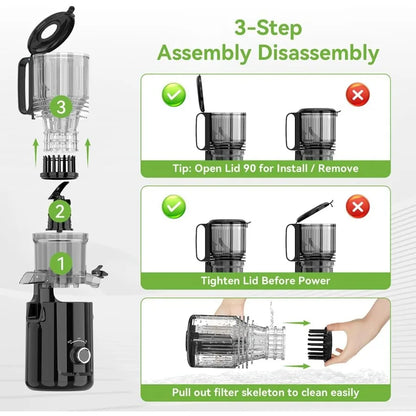 3-Step
Assembly Disassembly

3

2

1

Tip: Open Lid 90 for Install / Remove

Tighten Lid Before Power

Pull out filter skeleton to clean easily