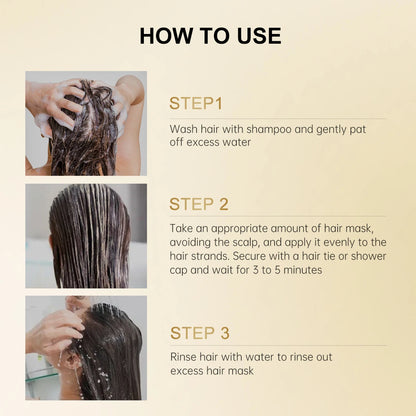 HOW TO USE

STEP1

Wash hair with shampoo and gently pat off excess water

STEP 2

Take an appropriate amount of hair mask, avoiding the scalp, and apply it evenly to the hair strands. Secure with a hair tie or shower cap and wait for 3 to 5 minutes

STEP 3

Rinse hair with water to rinse out excess hair mask