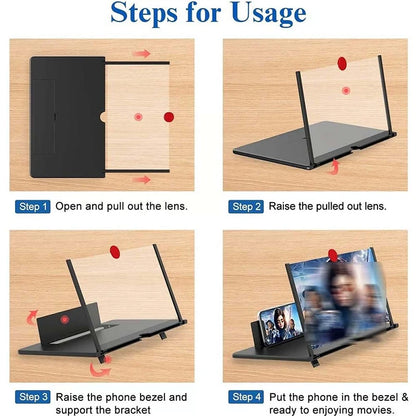 Steps for Usage

Step 1 Open and pull out the lens.

Step 2 Raise the pulled out lens.

Step 3 Raise the phone bezel and support the bracket

Step 4 Put the phone in the bezel & ready to enjoying movies.