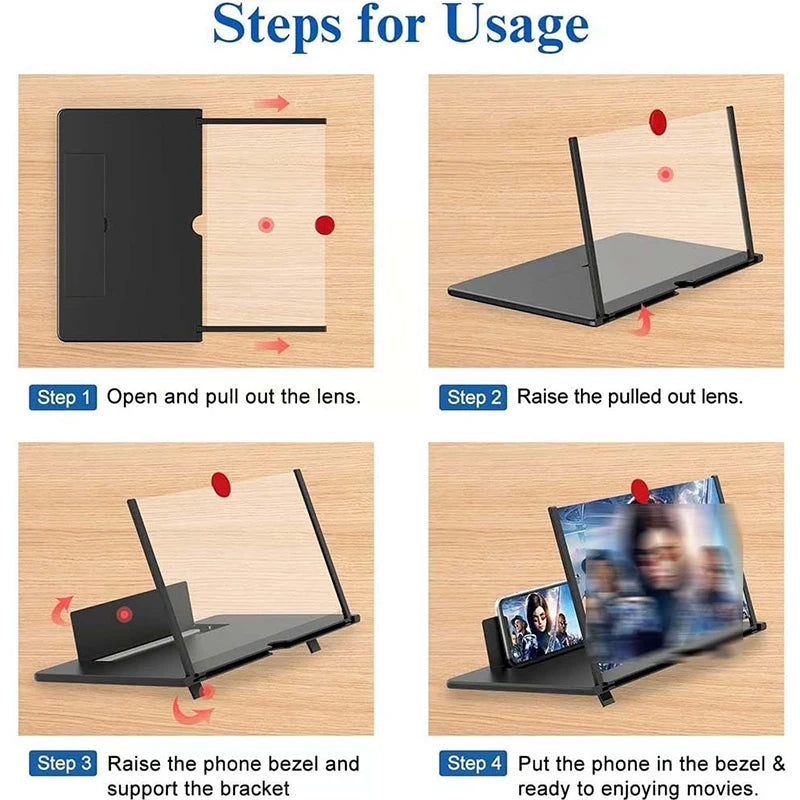 Steps for Usage

Step 1 Open and pull out the lens.

Step 2 Raise the pulled out lens.

Step 3 Raise the phone bezel and support the bracket

Step 4 Put the phone in the bezel & ready to enjoying movies.