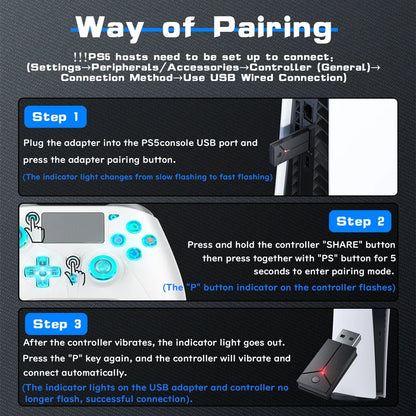 Way of Pairing

!!!PS5 hosts need to be set up to connect: (Settings→Peripherals/Accessories→Controller (General)→ Connection Method→Use USB Wired Connection)

Step 1

Plug the adapter into the PS5console USB port and press the adapter pairing button.

(The indicator light changes from slow flashing to fast flashing)

Step 2

Press and hold the controller "SHARE" button then press together with "PS" button for 5 seconds to enter pairing mode.

(The "P" button indicator on the controller flashes)

Step 3

After the controller vibrates, the indicator light goes out. Press the "P" key again, and the controller will vibrate and connect automatically.

(The indicator lights on the USB adapter and controller no longer flash, successful connection).