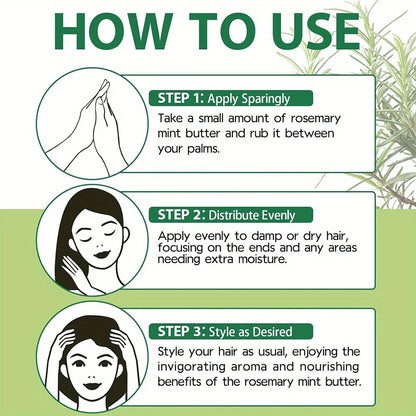 HOW TO USE

STEP 1: Apply Sparingly

Take a small amount of rosemary mint butter and rub it between your palms.

STEP 2: Distribute Evenly

Apply evenly to damp or dry hair, focusing on the ends and any areas needing extra moisture.

STEP 3: Style as Desired

Style your hair as usual, enjoying the invigorating aroma and nourishing benefits of the rosemary mint butter.