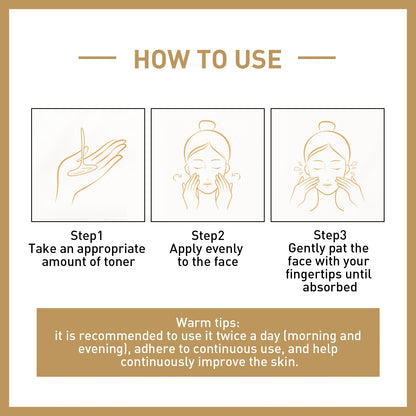 HOW TO USE

Step1
Take an appropriate amount of toner

Step2
Apply evenly to the face

Step3
Gently pat the face with your fingertips until absorbed

Warm tips:
it is recommended to use it twice a day (morning and evening), adhere to continuous use, and help continuously improve the skin.