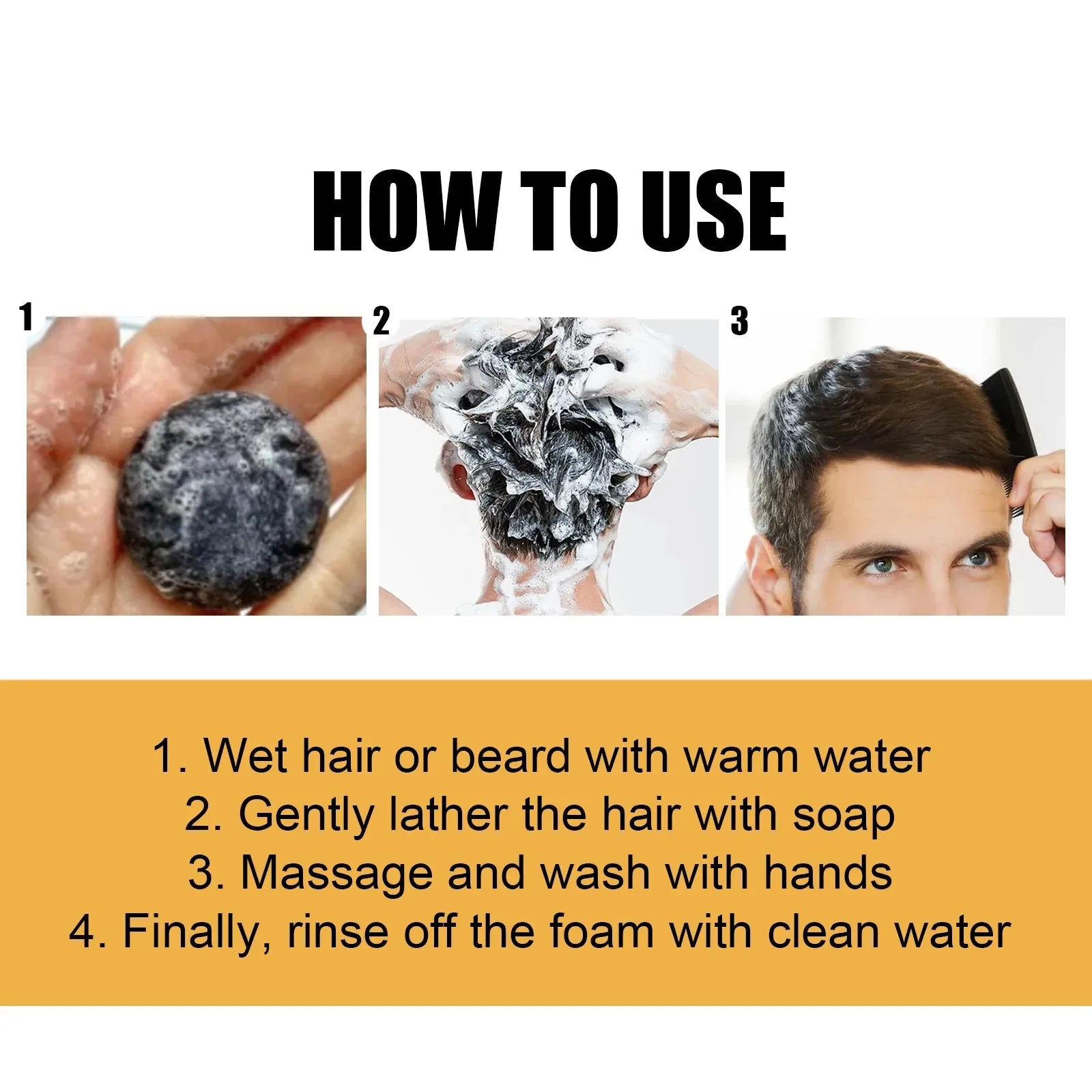 HOW TO USE

1

2

3

1. Wet hair or beard with warm water
2. Gently lather the hair with soap
3. Massage and wash with hands
4. Finally, rinse off the foam with clean water