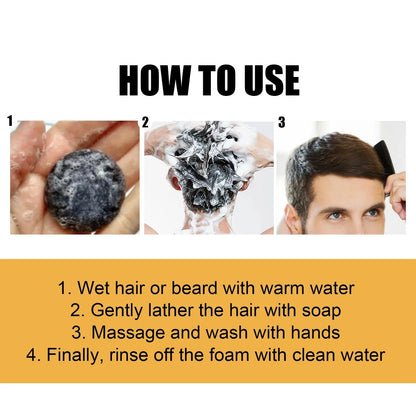 HOW TO USE

1

2

3

1. Wet hair or beard with warm water
2. Gently lather the hair with soap
3. Massage and wash with hands
4. Finally, rinse off the foam with clean water