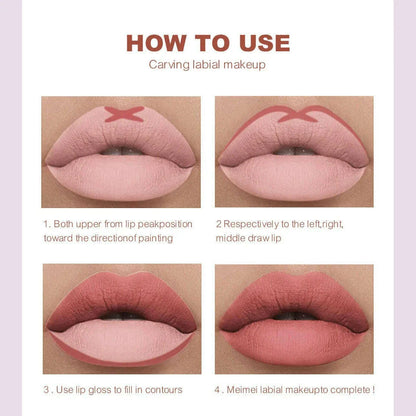 HOW TO USE
Carving labial makeup

1. Both upper from lip peakposition toward the directionof painting

2 Respectively to the left,right, middle draw lip

3 . Use lip gloss to fill in contours

4 . Meimei labial makeupto complete !