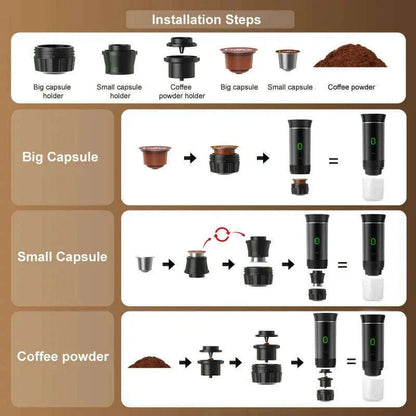 Installation Steps

Big capsule holder

Small capsule holder

Coffee powder holder

Big capsule

Small capsule

Coffee powder

Big Capsule

=

Small Capsule

=

Coffee powder

=