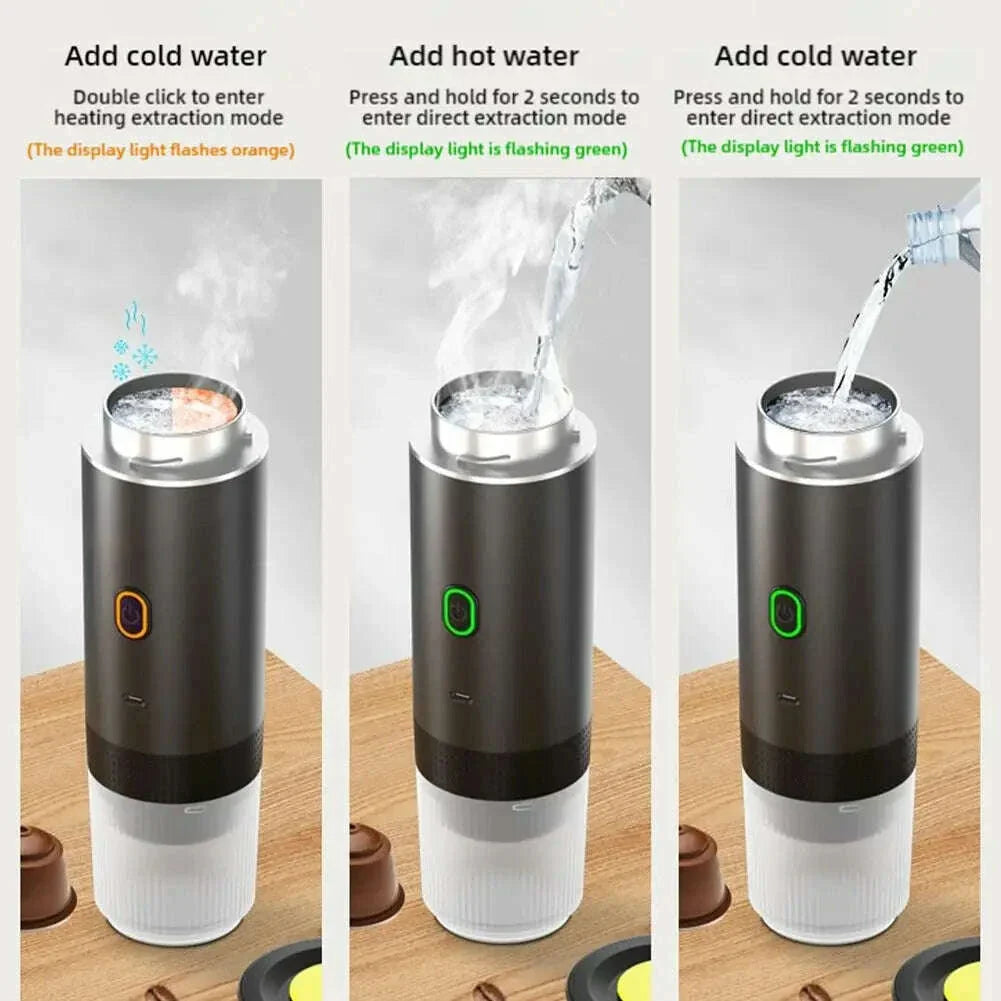 Add cold water

Double click to enter heating extraction mode

(The display light flashes orange)

Add hot water

Press and hold for 2 seconds to enter direct extraction mode

(The display light is flashing green)

Add cold water

Press and hold for 2 seconds to enter direct extraction mode

(The display light is flashing green)