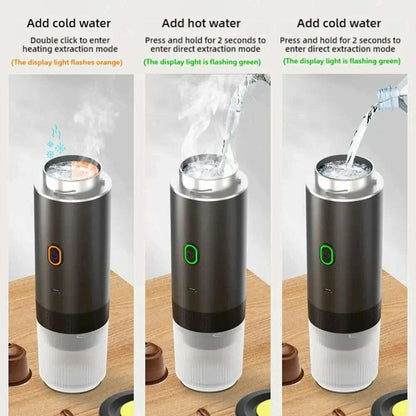 Add cold water
Double click to enter heating extraction mode
(The display light flashes orange)

Add hot water
Press and hold for 2 seconds to enter direct extraction mode
(The display light is flashing green)

Add cold water
Press and hold for 2 seconds to enter direct extraction mode
(The display light is flashing green)