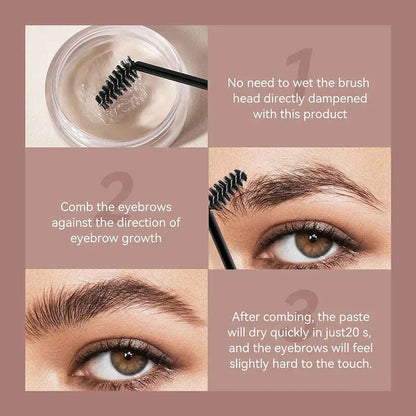 1

No need to wet the brush head directly dampened with this product

2

Comb the eyebrows against the direction of eyebrow growth

3

After combing, the paste will dry quickly in just20 s, and the eyebrows will feel slightly hard to the touch.