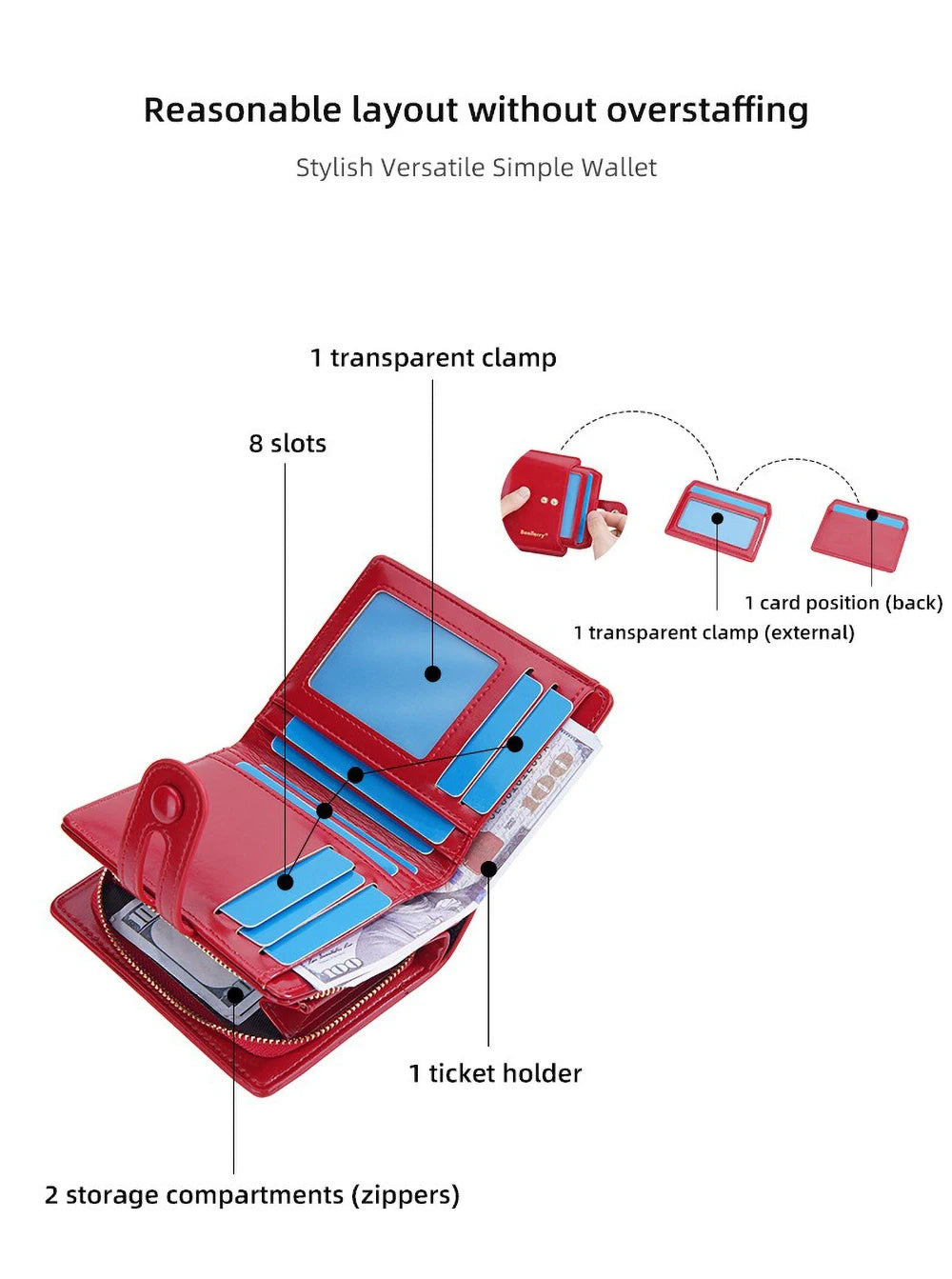 Reasonable layout without overstaffing

Stylish Versatile Simple Wallet

1 transparent clamp

8 slots

Baellerry

1 card position (back)

1 transparent clamp (external)

100

100

1 ticket holder

2 storage compartments (zippers)