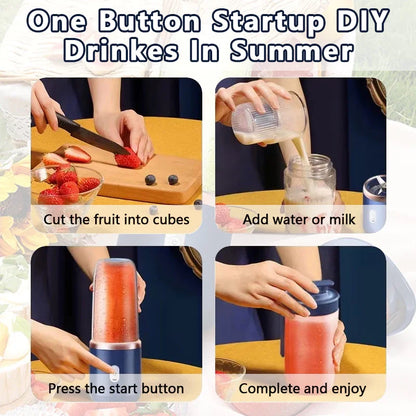 One Button Startup DIY Drinkes In Summer

Cut the fruit into cubes

Add water or milk

Press the start button

Complete and enjoy