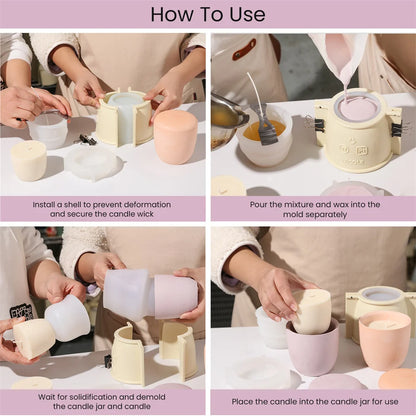 How To Use

Install a shell to prevent deformation and secure the candle wick

Pour the mixture and wax into the mold separately

Wait for solidification and demold the candle jar and candle

Place the candle into the candle jar for use