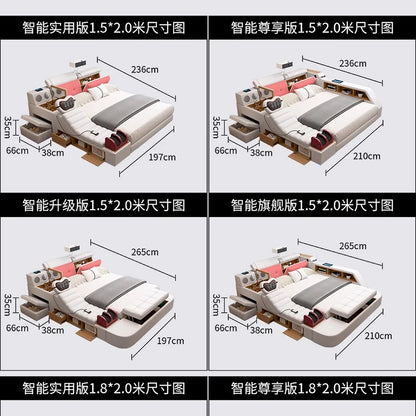 智能实用版1.5*2.0米尺寸图

236cm
35cm
66cm
38cm
197cm

智能尊享版1.5*2.0米尺寸图

236cm
35cm
66cm
38cm
210cm

智能升级版1.5*2.0米尺寸图

265cm
35cm
66cm
38cm
197cm

智能旗舰版1.5*2.0米尺寸图

265cm
35cm
66cm
38cm
210cm

智能实用版1.8*2.0米尺寸图

智能尊享版1.8*2.0米尺寸图