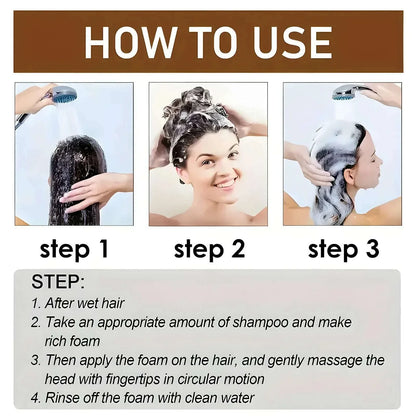 HOW TO USE

step 1

step 2

step 3

STEP:
1. After wet hair
2. Take an appropriate amount of shampoo and make rich foam
3. Then apply the foam on the hair, and gently massage the head with fingertips in circular motion
4. Rinse off the foam with clean water