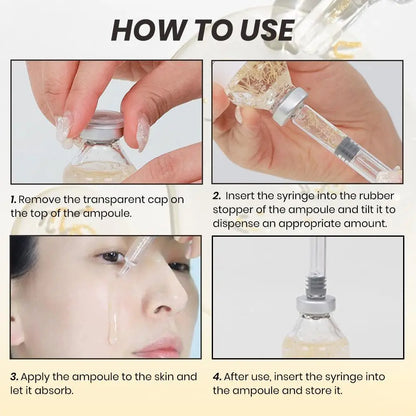 HOW TO USE

1. Remove the transparent cap on the top of the ampoule.

2. Insert the syringe into the rubber stopper of the ampoule and tilt it to dispense an appropriate amount.

3. Apply the ampoule to the skin and let it absorb.

4. After use, insert the syringe into the ampoule and store it.