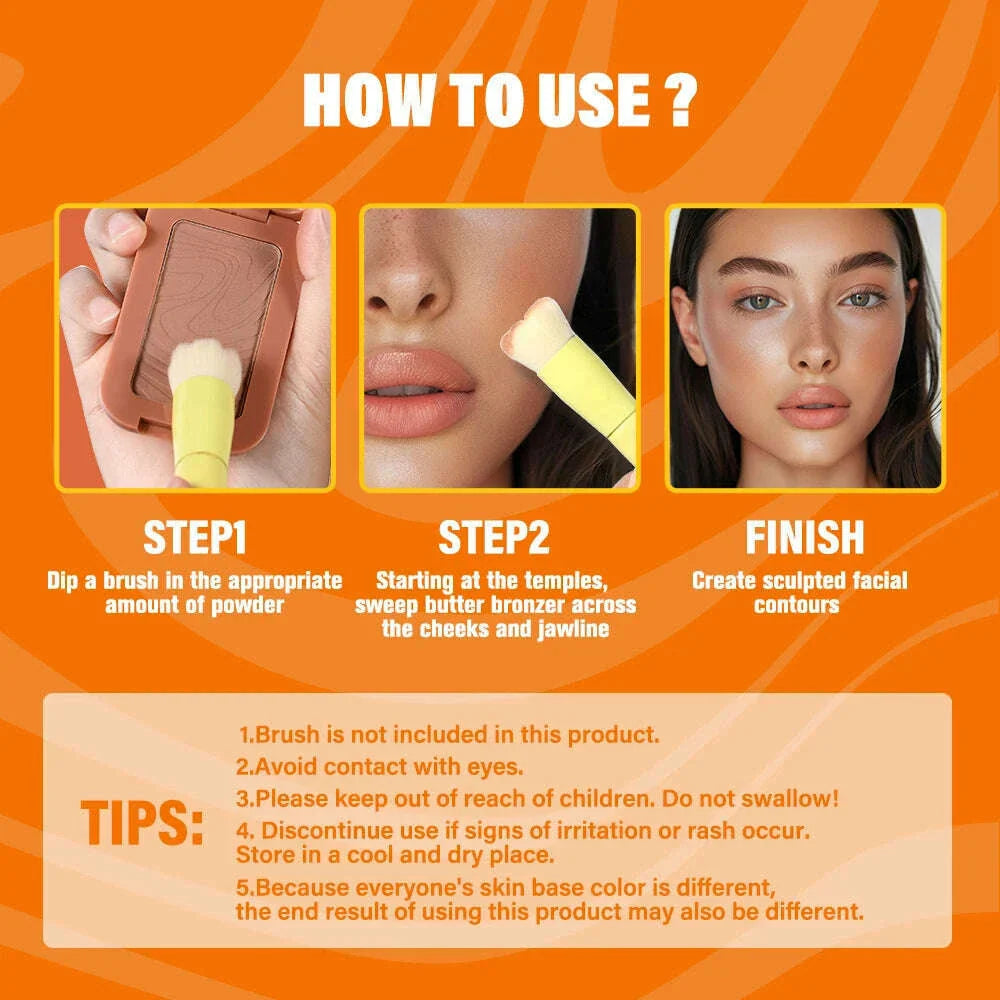 HOW TO USE ?

STEP1
Dip a brush in the appropriate amount of powder

STEP2
Starting at the temples, sweep butter bronzer across the cheeks and jawline

FINISH
Create sculpted facial contours

TIPS:
1.Brush is not included in this product.
2.Avoid contact with eyes.
3.Please keep out of reach of children. Do not swallow!
4. Discontinue use if signs of irritation or rash occur. Store in a cool and dry place.
5.Because everyone's skin base color is different, the end result of using this product may also be different.